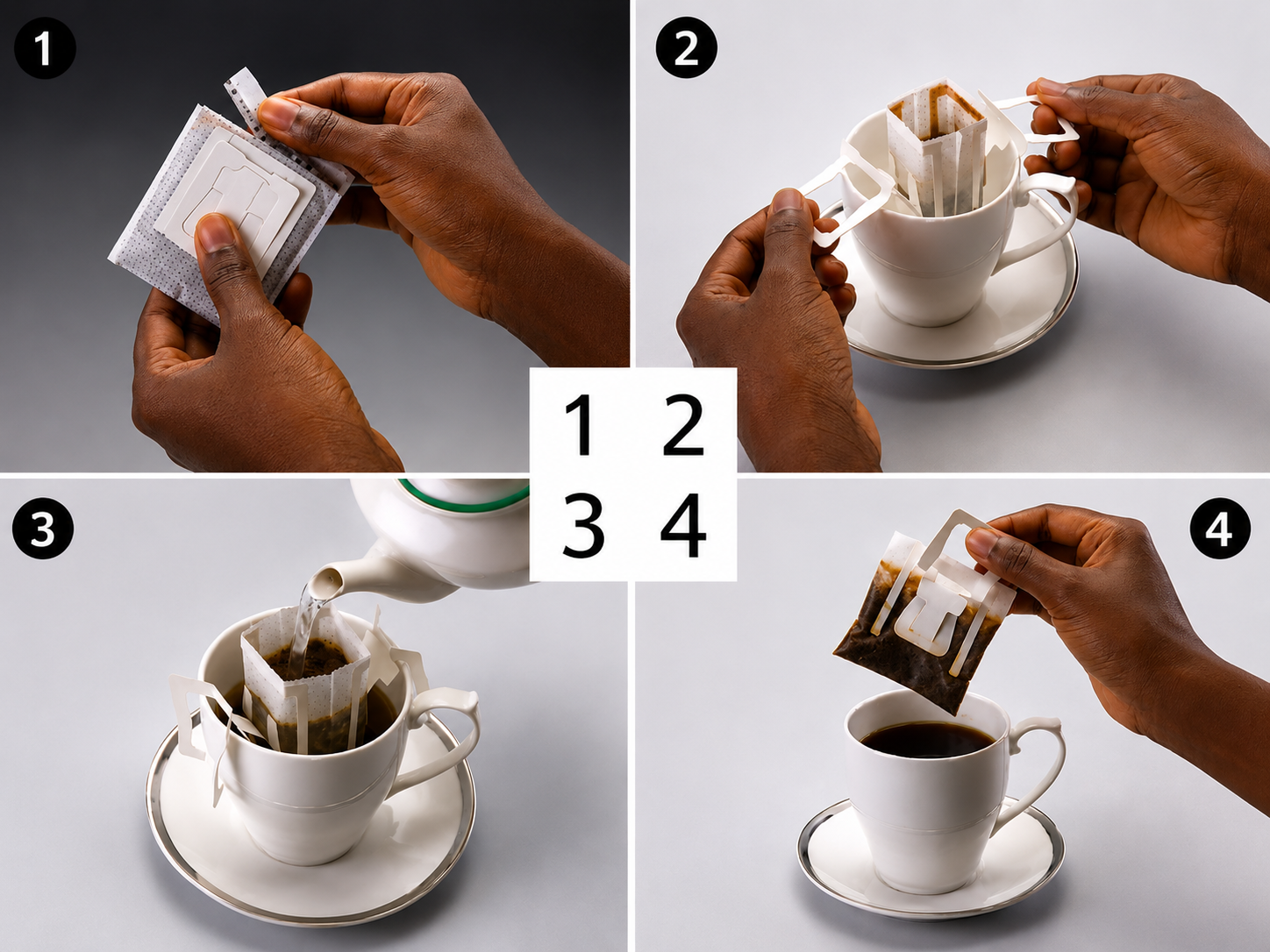 1

2

1 2
3 4

3

4